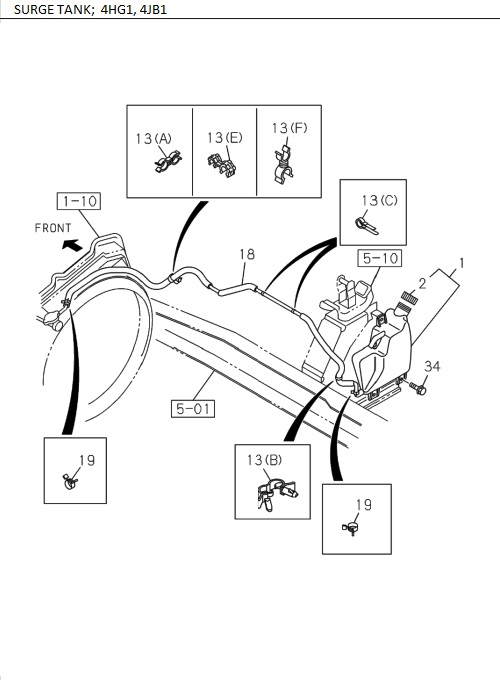 SURGE TANK; 4HG1, 4JB1

13(A)

13(E)

13(F)

1-10

FRONT

13(C)

18

5-10

1

2

34

5-01

19

13(B)

19